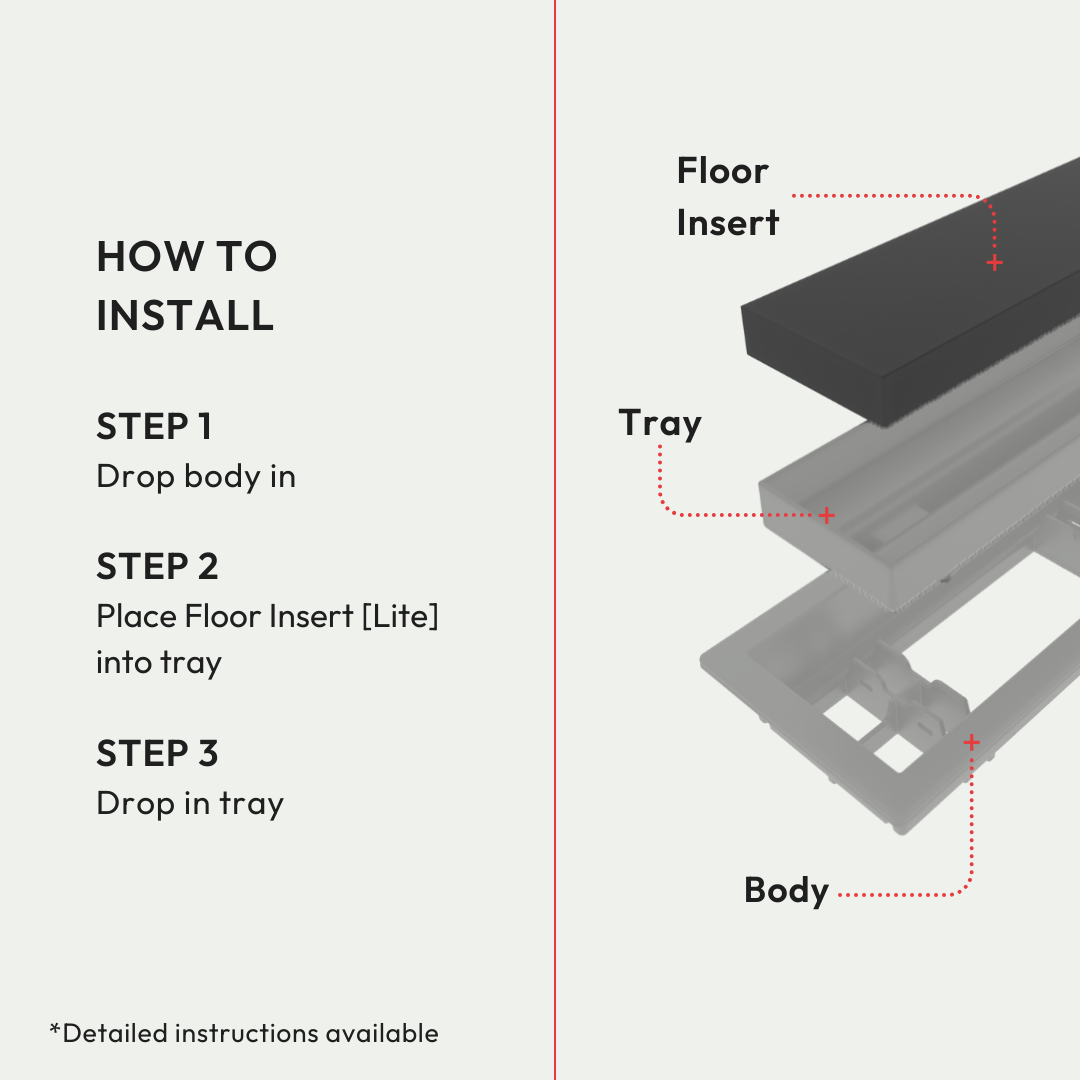 HOW TO INSTALL

STEP 1
Drop body in

STEP 2
Place Floor Insert [Lite] into tray

STEP 3
Drop in tray

*Detailed instructions available

Floor Insert

Tray

Body