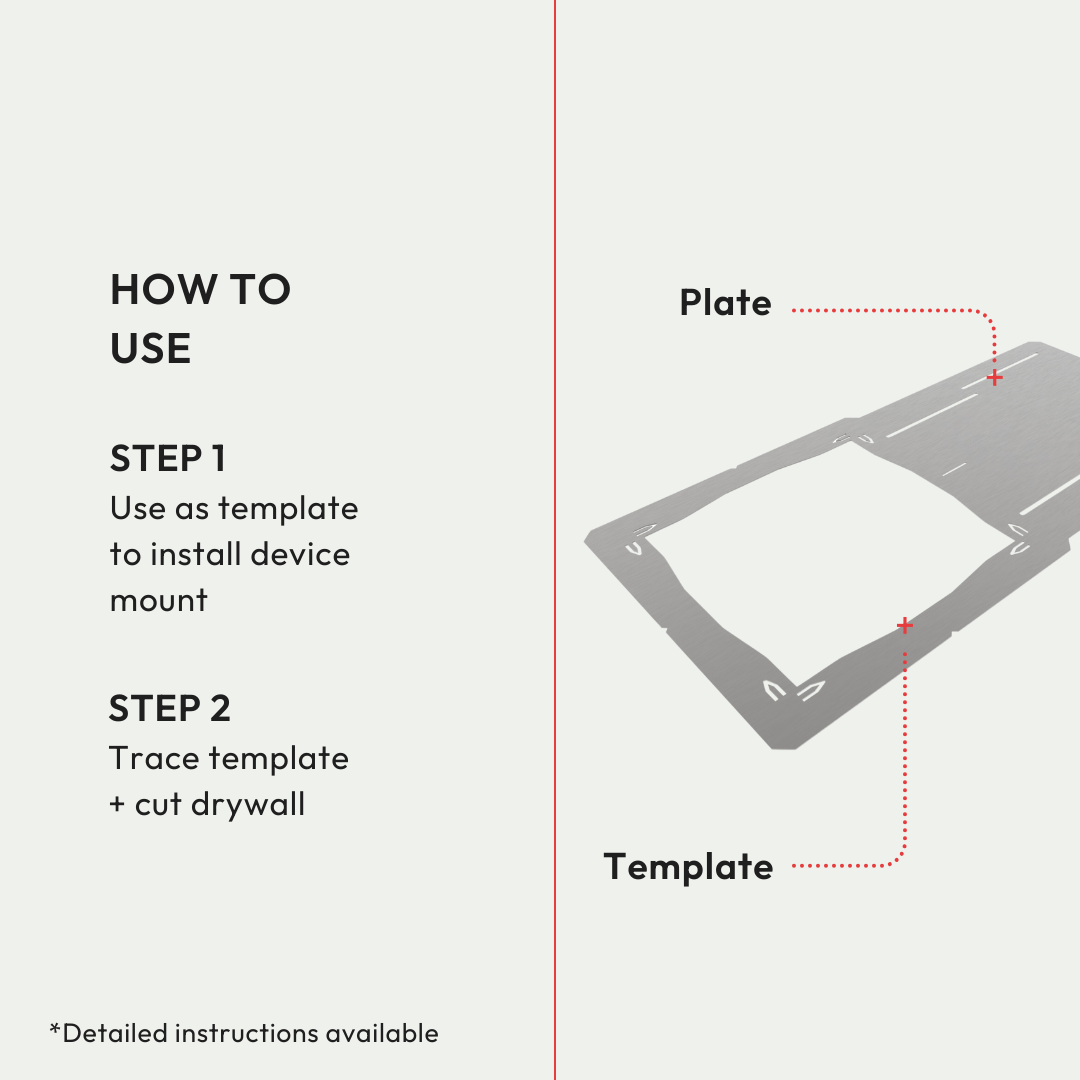 HOW TO USE

STEP 1
Use as template to install device mount

STEP 2
Trace template + cut drywall

*Detailed instructions available

Plate

Template