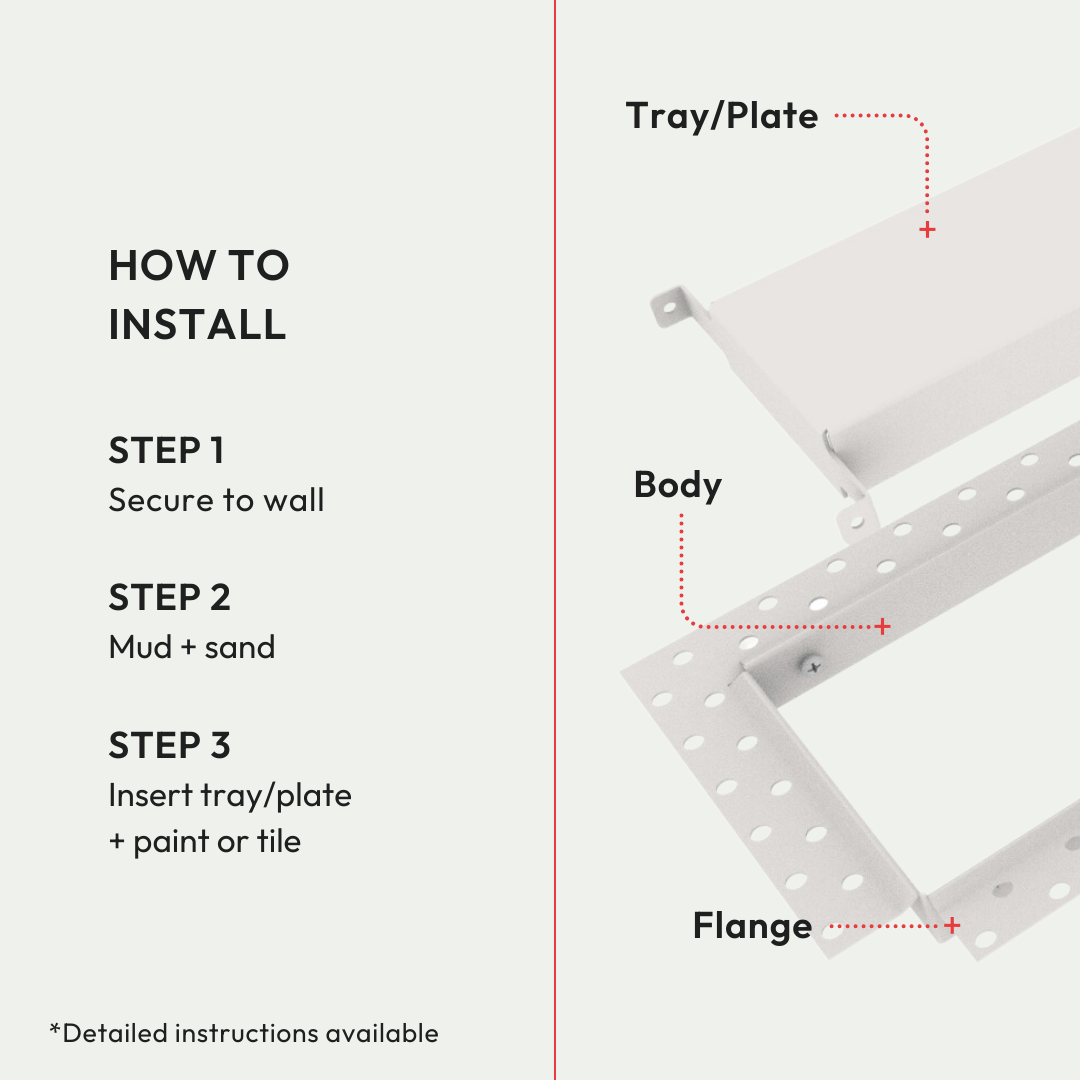 HOW TO INSTALL

STEP 1
Secure to wall

STEP 2
Mud + sand

STEP 3
Insert tray/plate + paint or tile

*Detailed instructions available

Tray/Plate

Body

Flange