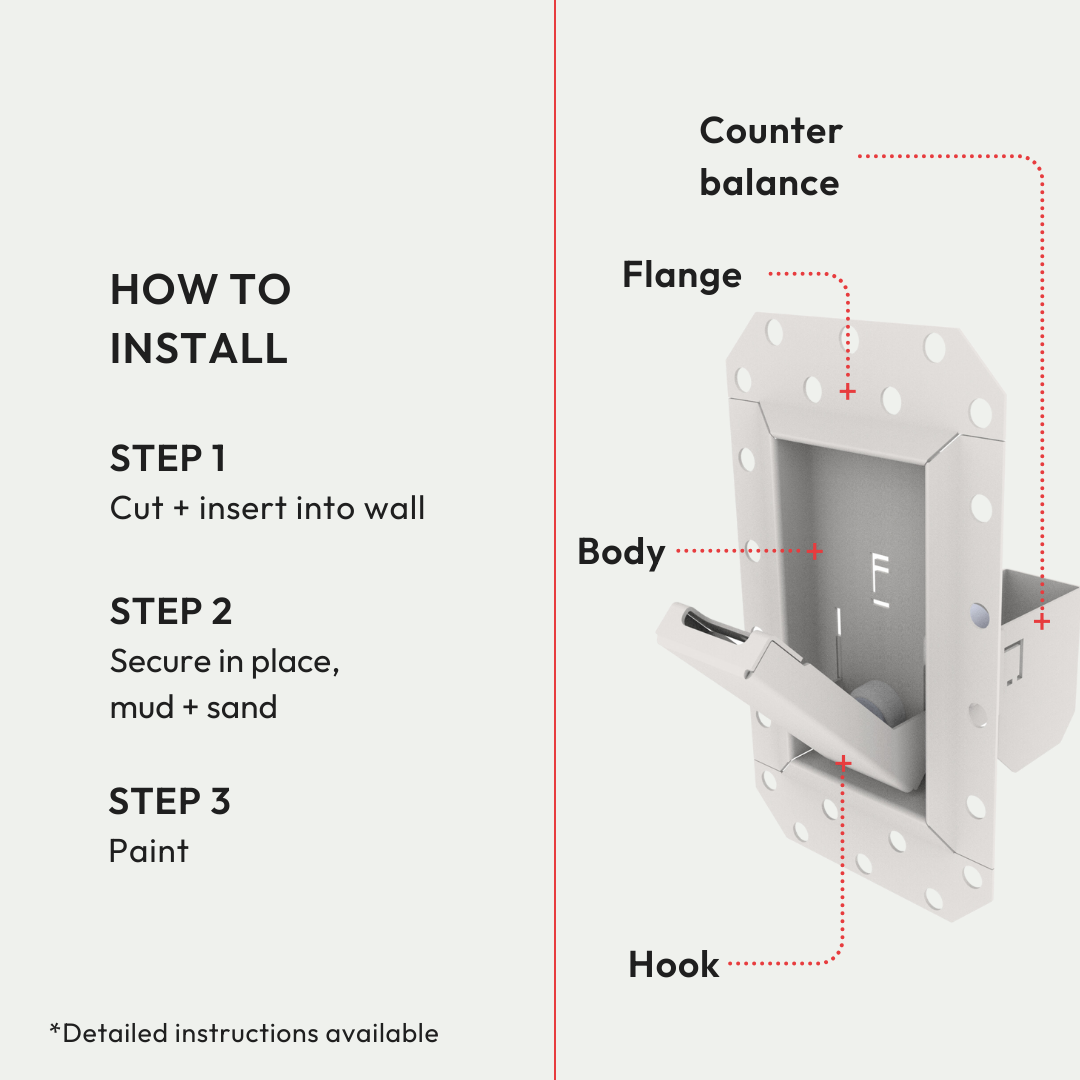 HOW TO INSTALL

STEP 1
Cut + insert into wall

STEP 2
Secure in place, mud + sand

STEP 3
Paint

*Detailed instructions available

Counter balance

Flange

Body

Hook