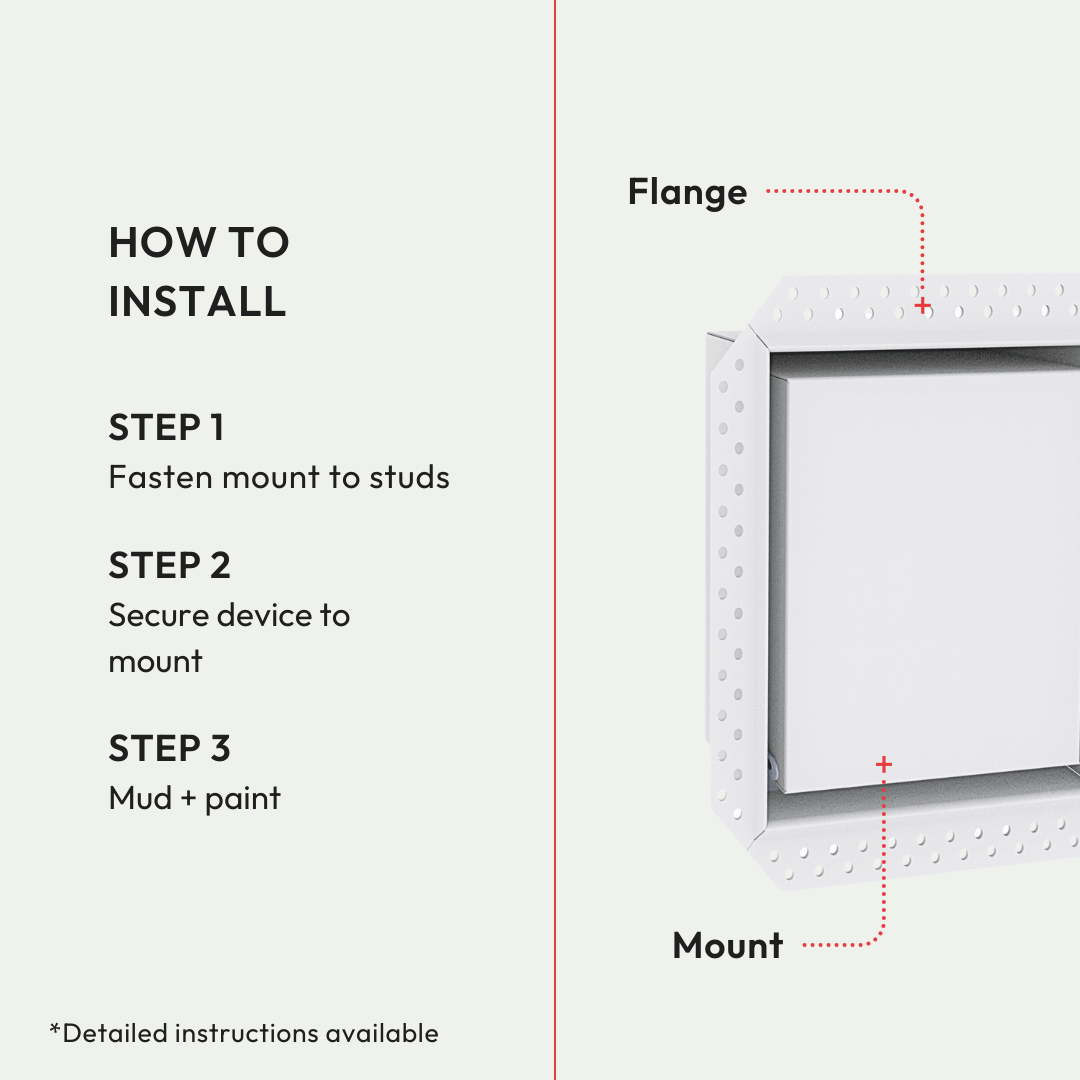 HOW TO INSTALL

STEP 1
Fasten mount to studs

STEP 2
Secure device to mount

STEP 3
Mud + paint

*Detailed instructions available

Flange

Mount