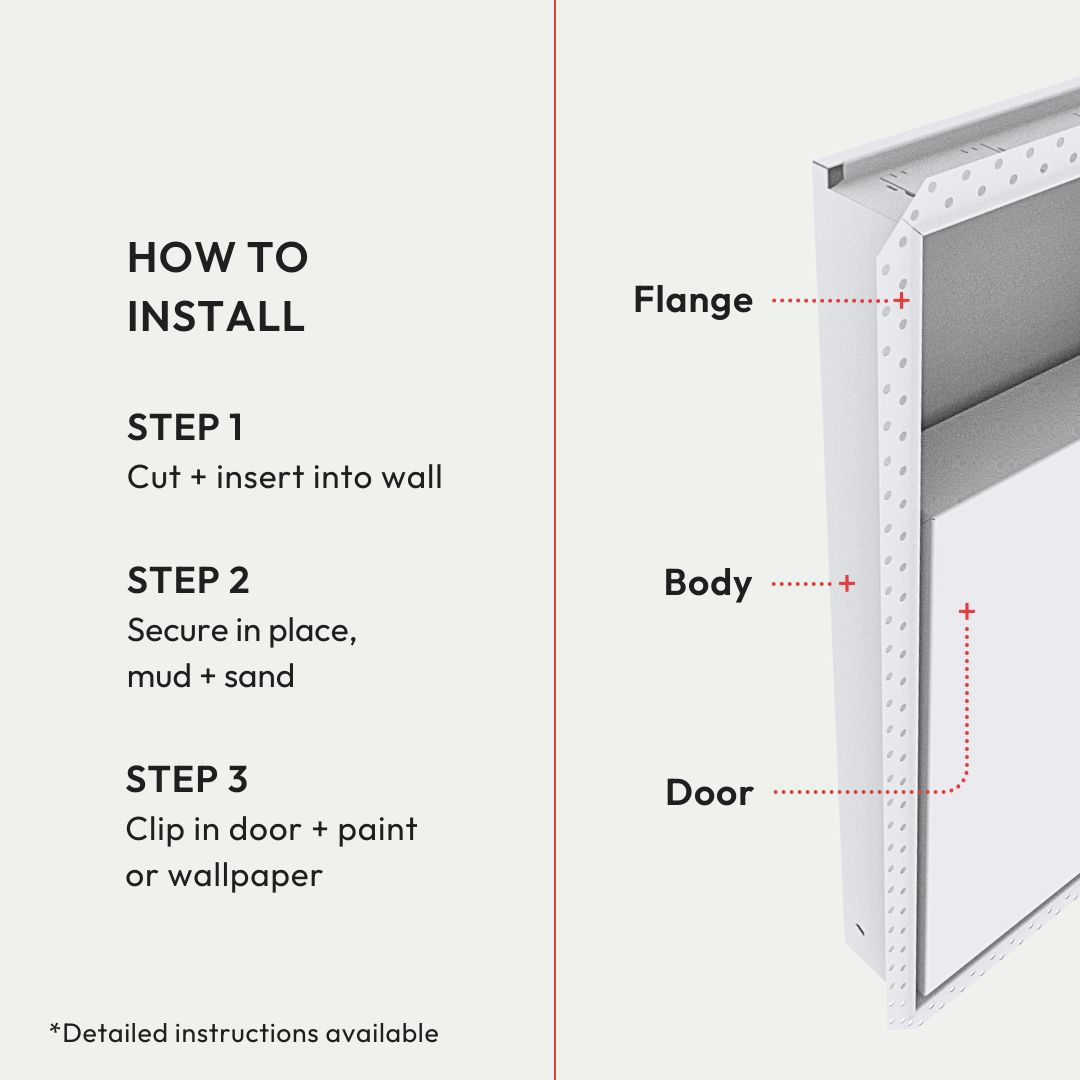 HOW TO INSTALL

STEP 1
Cut + insert into wall

STEP 2
Secure in place, mud + sand

STEP 3
Clip in door + paint or wallpaper

*Detailed instructions available

Flange

Body

Door