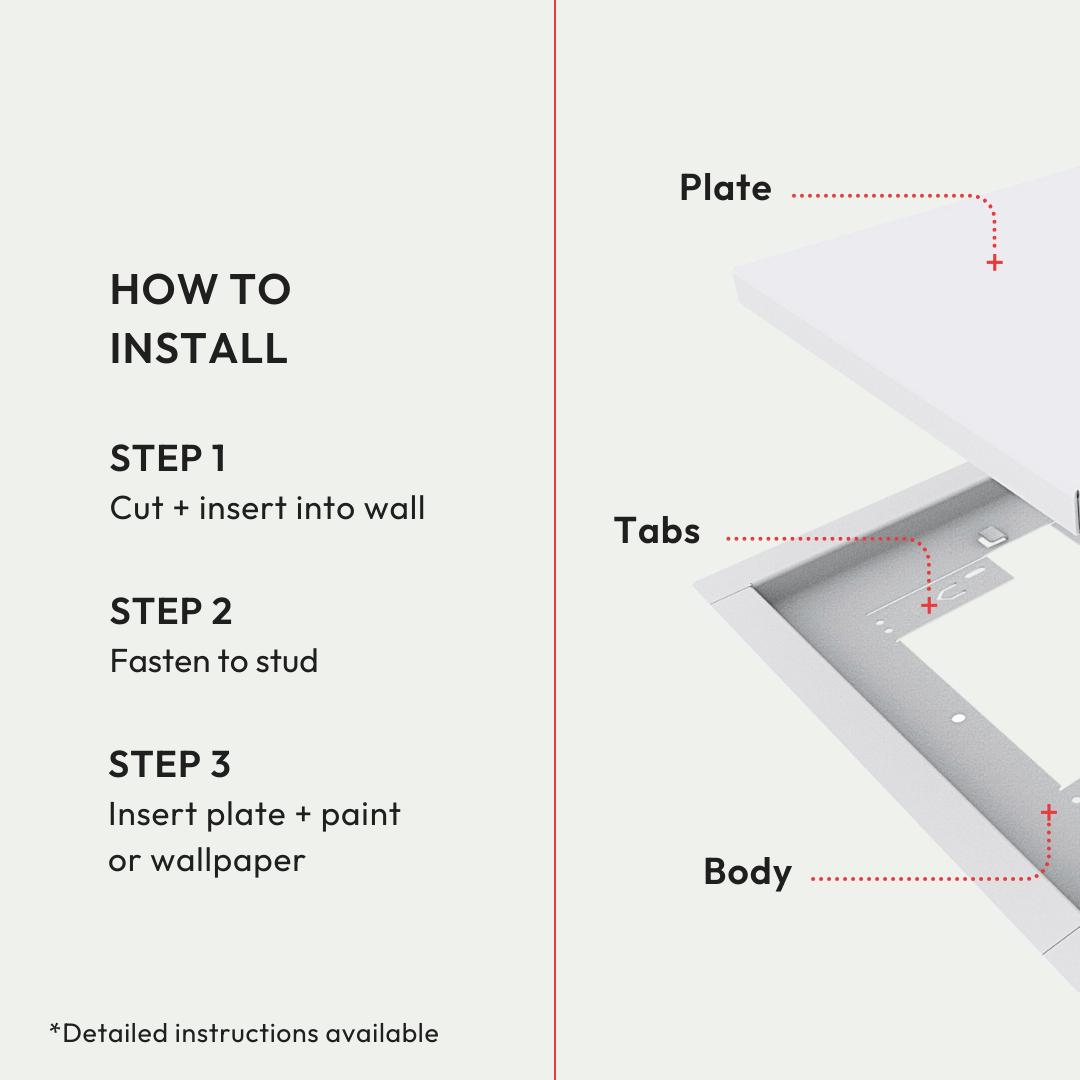 HOW TO INSTALL

STEP 1
Cut + insert into wall

STEP 2
Fasten to stud

STEP 3
Insert plate + paint or wallpaper

*Detailed instructions available

Plate

Tabs

Body