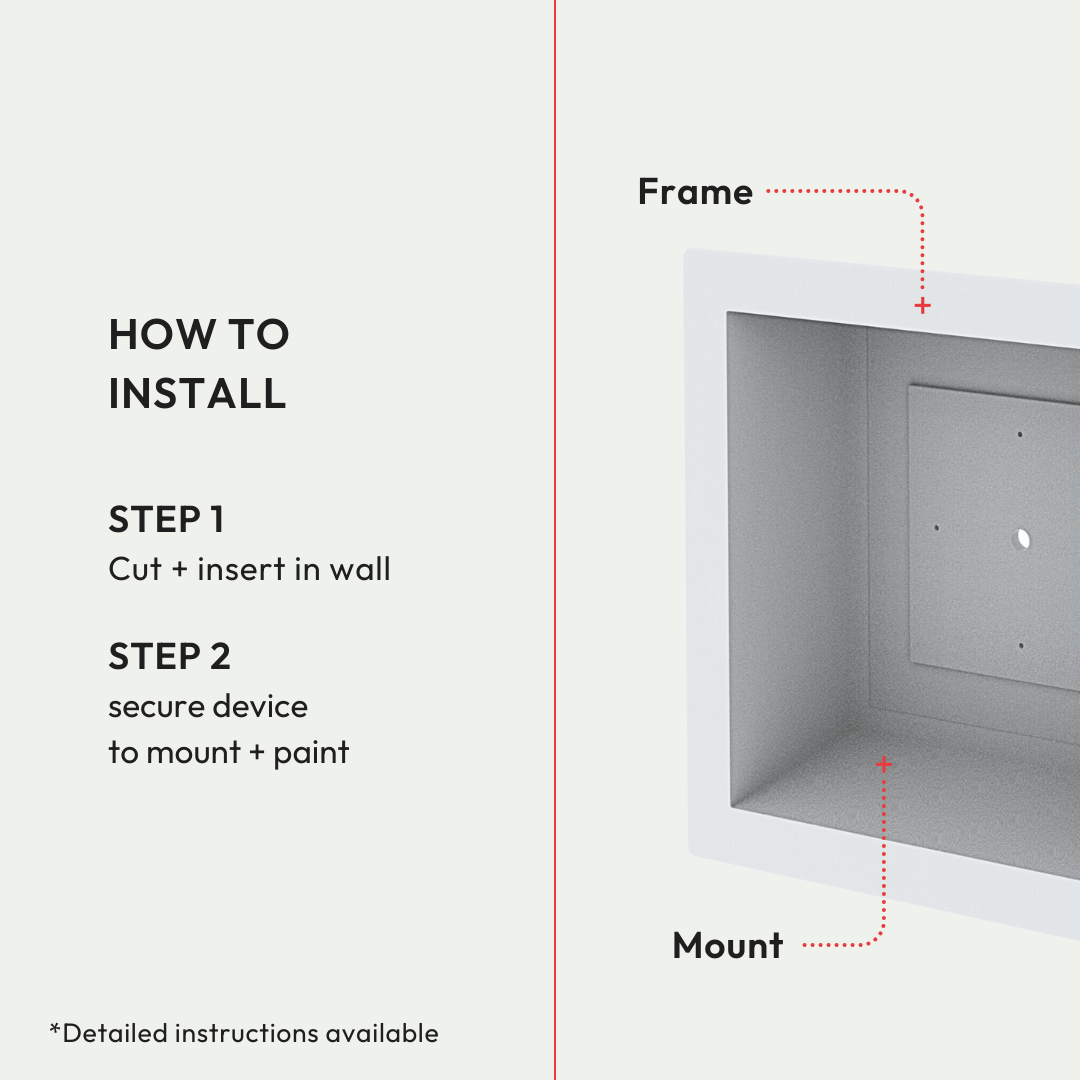 HOW TO INSTALL

STEP 1
Cut + insert in wall

STEP 2
secure device to mount + paint

*Detailed instructions available

Frame

Mount