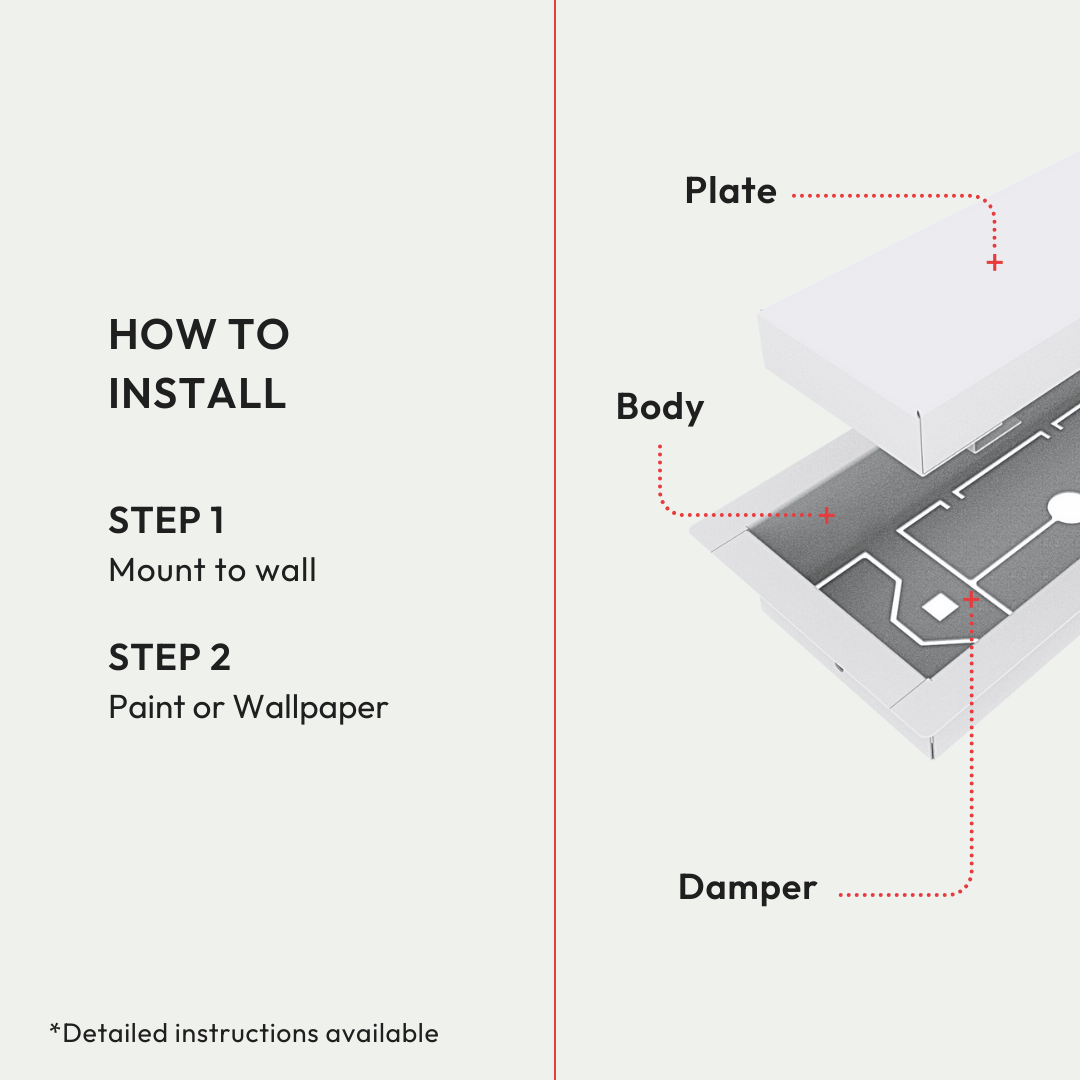 HOW TO INSTALL

STEP 1
Mount to wall

STEP 2
Paint or Wallpaper

*Detailed instructions available

Plate

Body

Damper