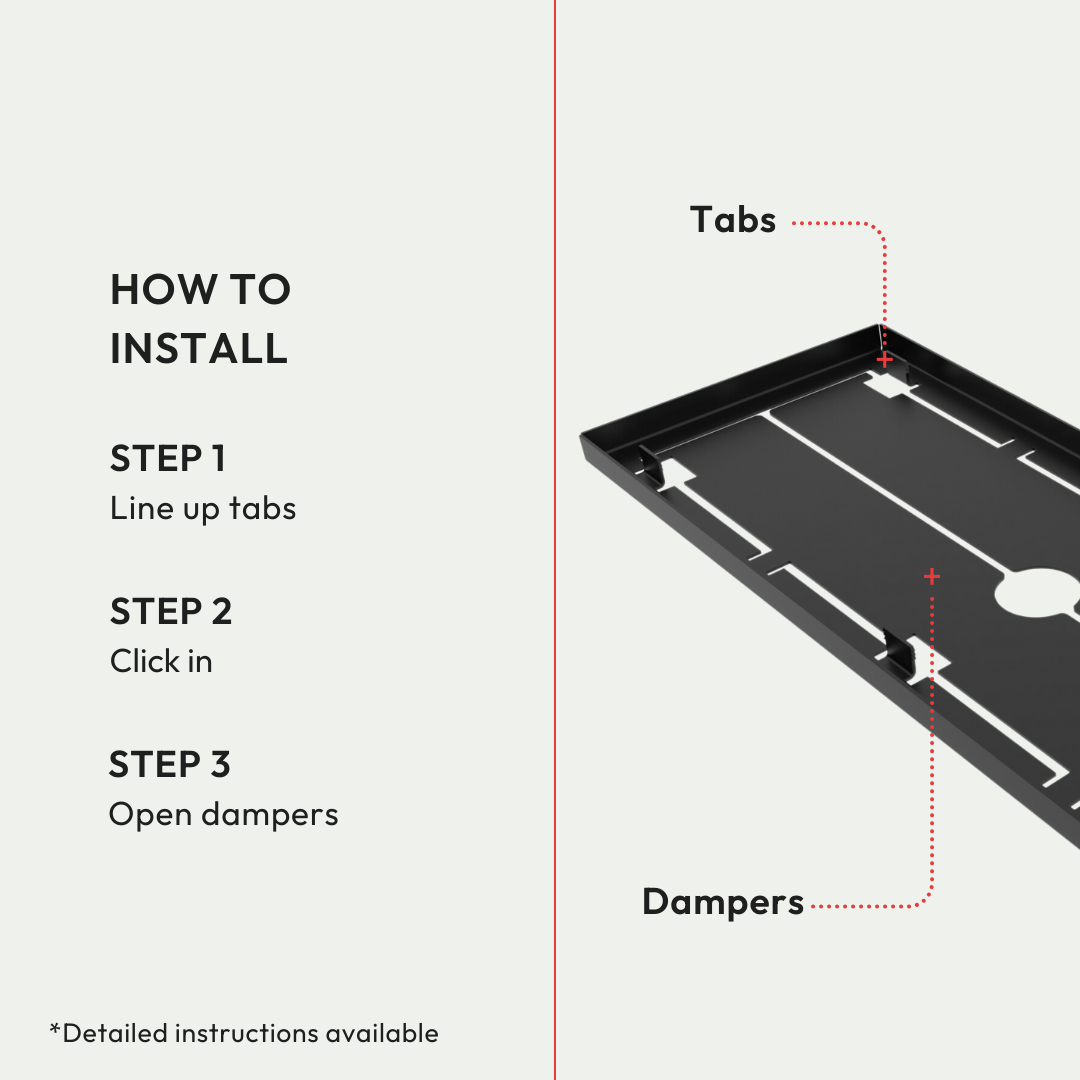 HOW TO INSTALL

STEP 1
Line up tabs

STEP 2
Click in

STEP 3
Open dampers

*Detailed instructions available

Tabs

Dampers