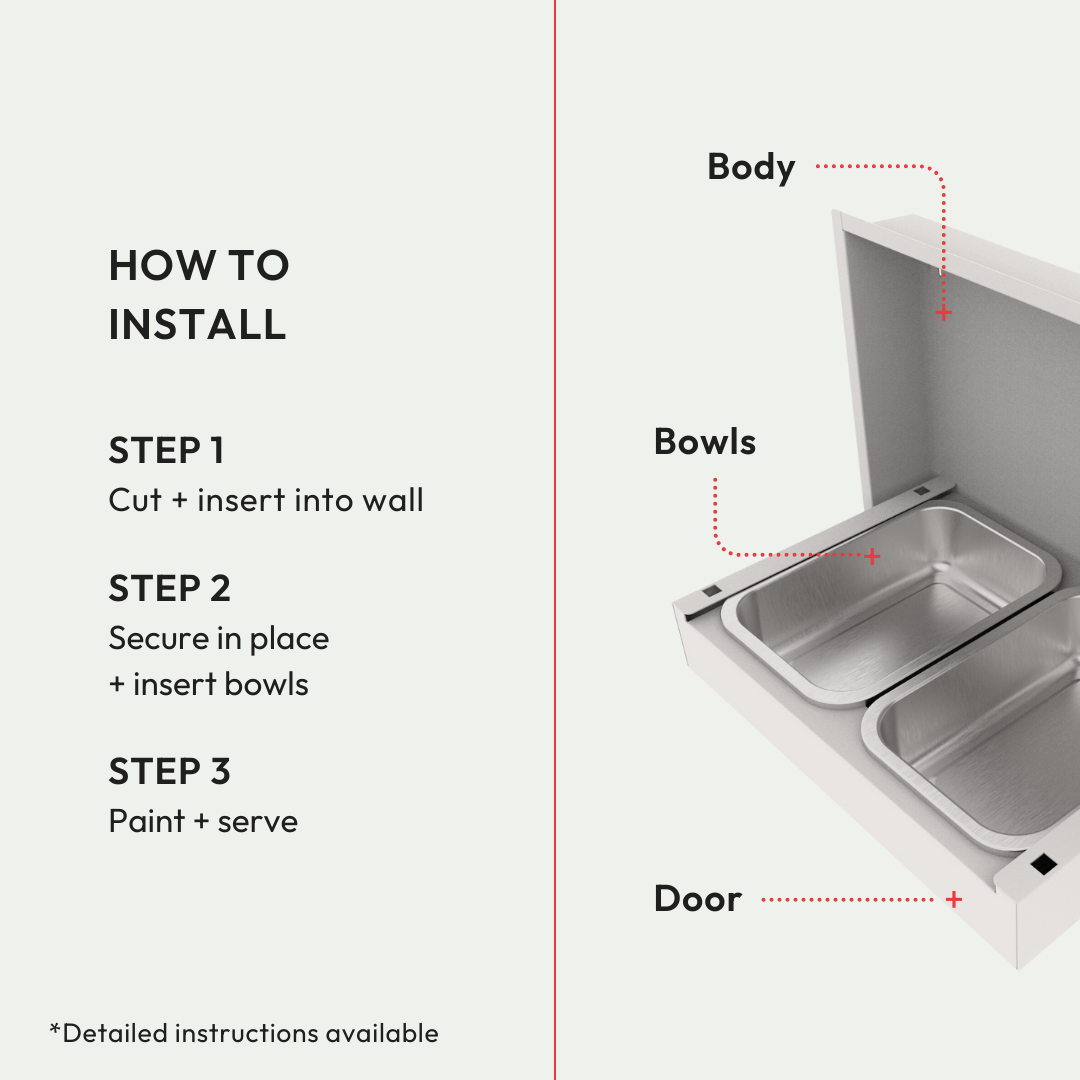 HOW TO INSTALL

STEP 1
Cut + insert into wall

STEP 2
Secure in place
+ insert bowls

STEP 3
Paint + serve

*Detailed instructions available

Body

Bowls

Door