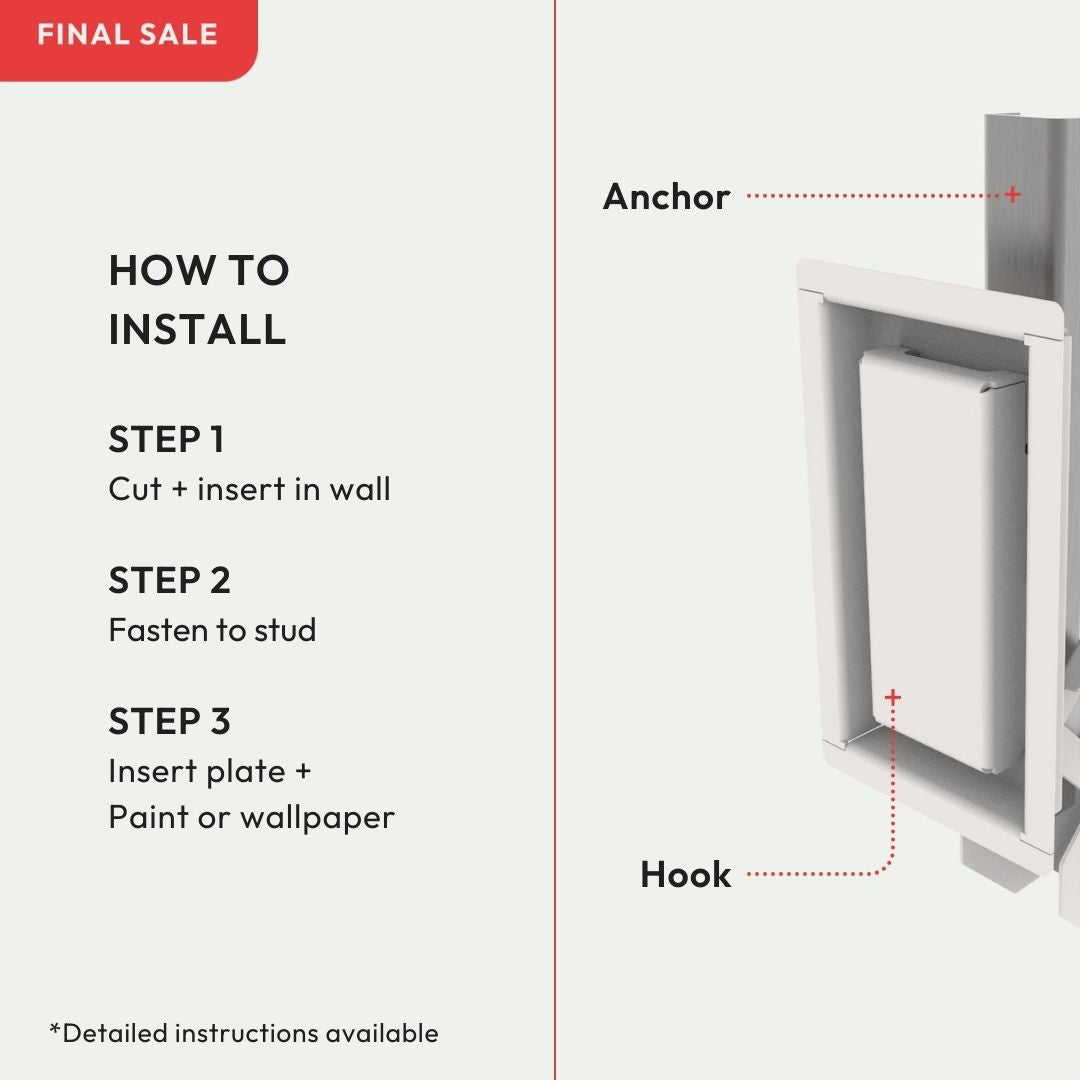 FINAL SALE

HOW TO INSTALL

STEP 1
Cut + insert in wall

STEP 2
Fasten to stud

STEP 3
Insert plate +
Paint or wallpaper

*Detailed instructions available

Anchor

Hook