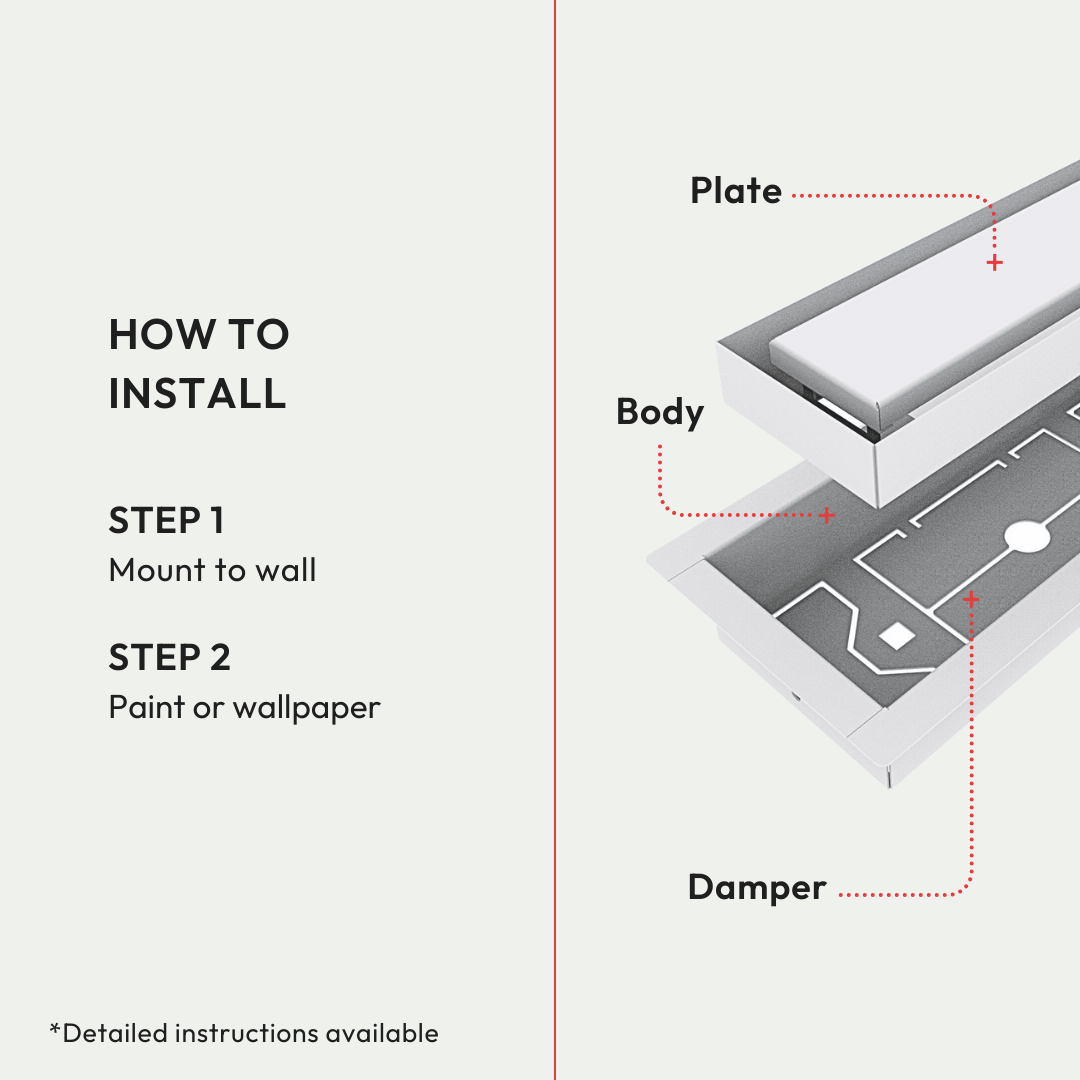 HOW TO INSTALL

STEP 1
Mount to wall

STEP 2
Paint or wallpaper

*Detailed instructions available

Plate

Body

Damper