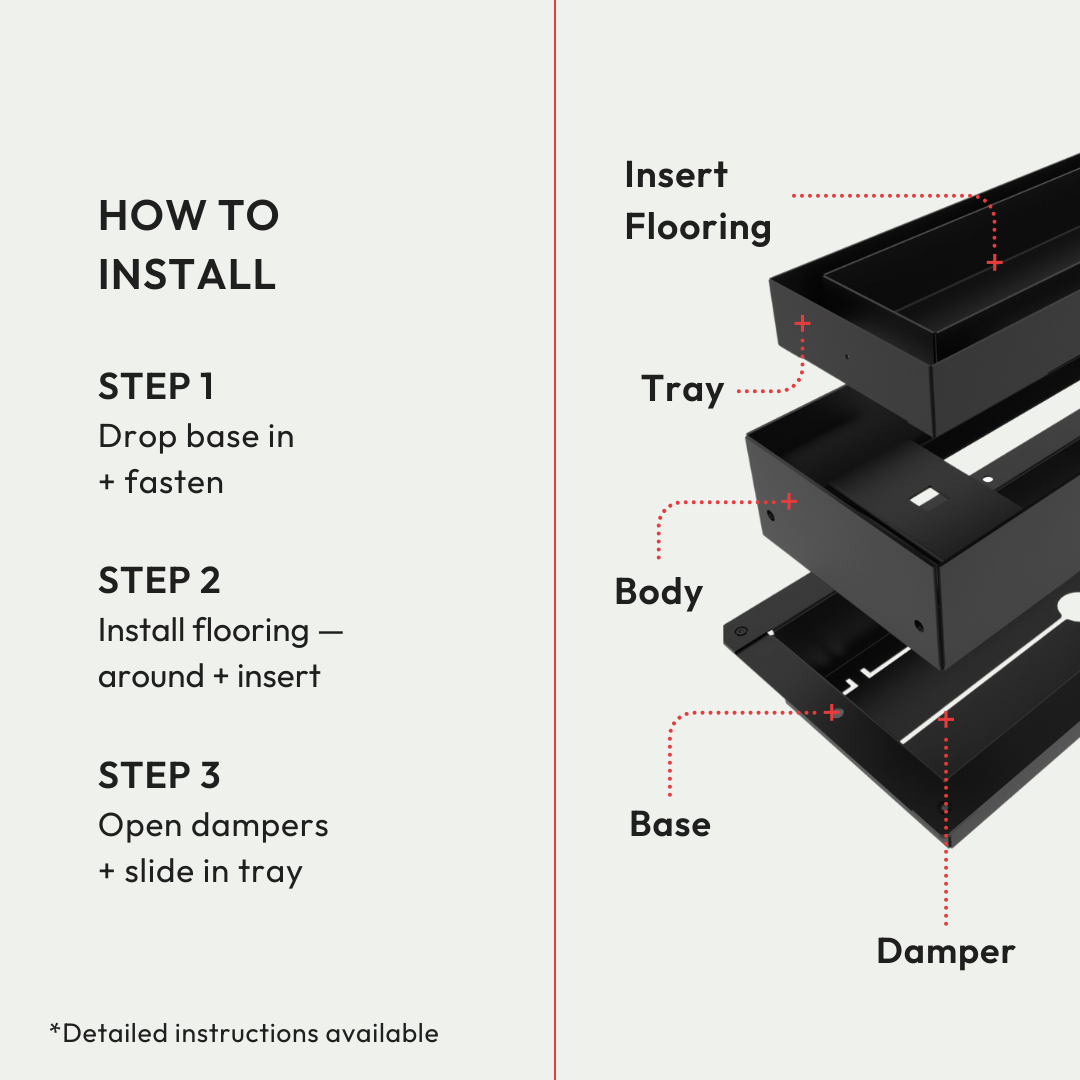 HOW TO INSTALL

STEP 1
Drop base in + fasten

STEP 2
Install flooring — around + insert

STEP 3
Open dampers + slide in tray

*Detailed instructions available

Insert Flooring

Tray

Body

Base

Damper